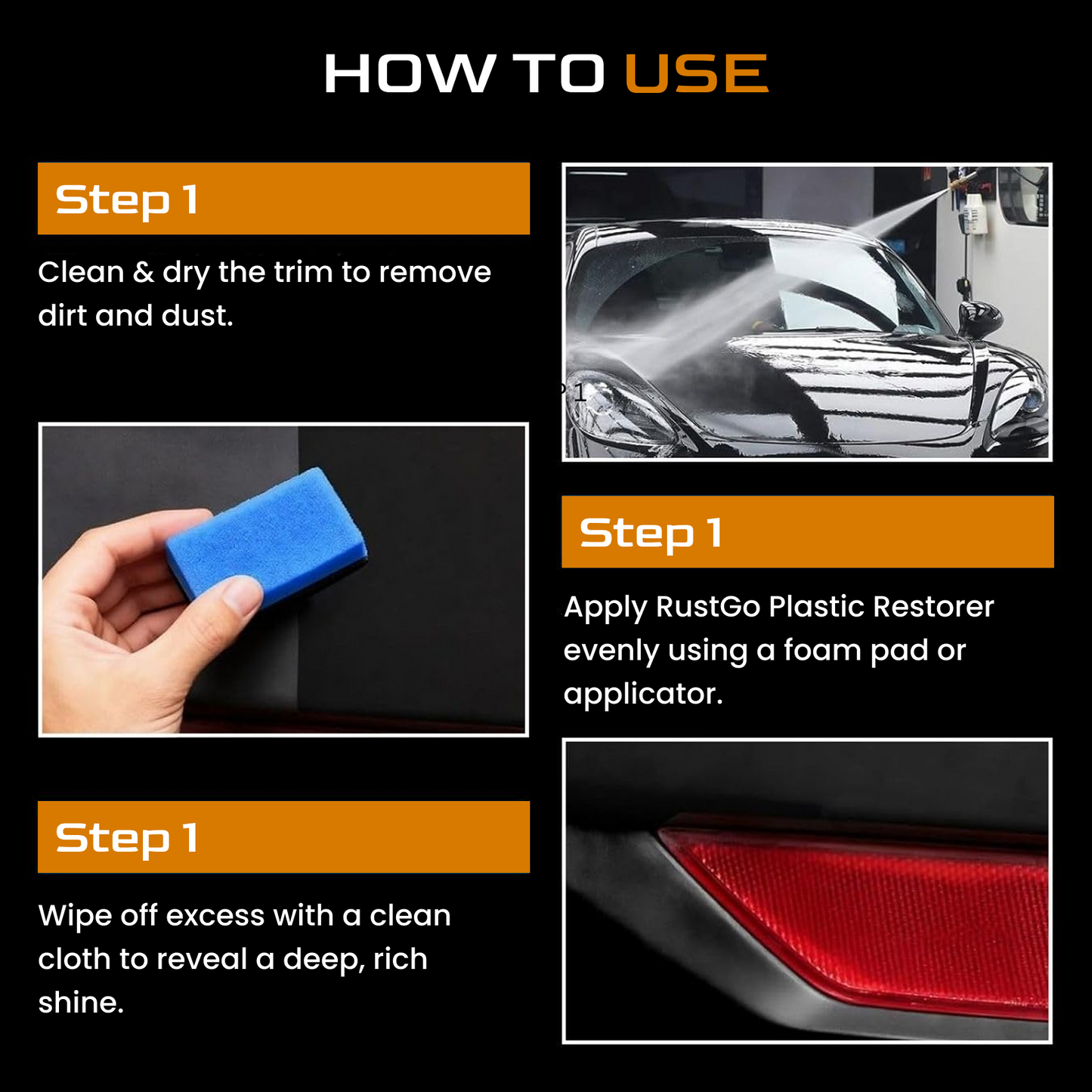 HOW TO USE

Step 1

Clean & dry the trim to remove dirt and dust.

Step 1

Apply RustGo Plastic Restorer evenly using a foam pad or applicator.

Step 1

Wipe off excess with a clean cloth to reveal a deep, rich shine.